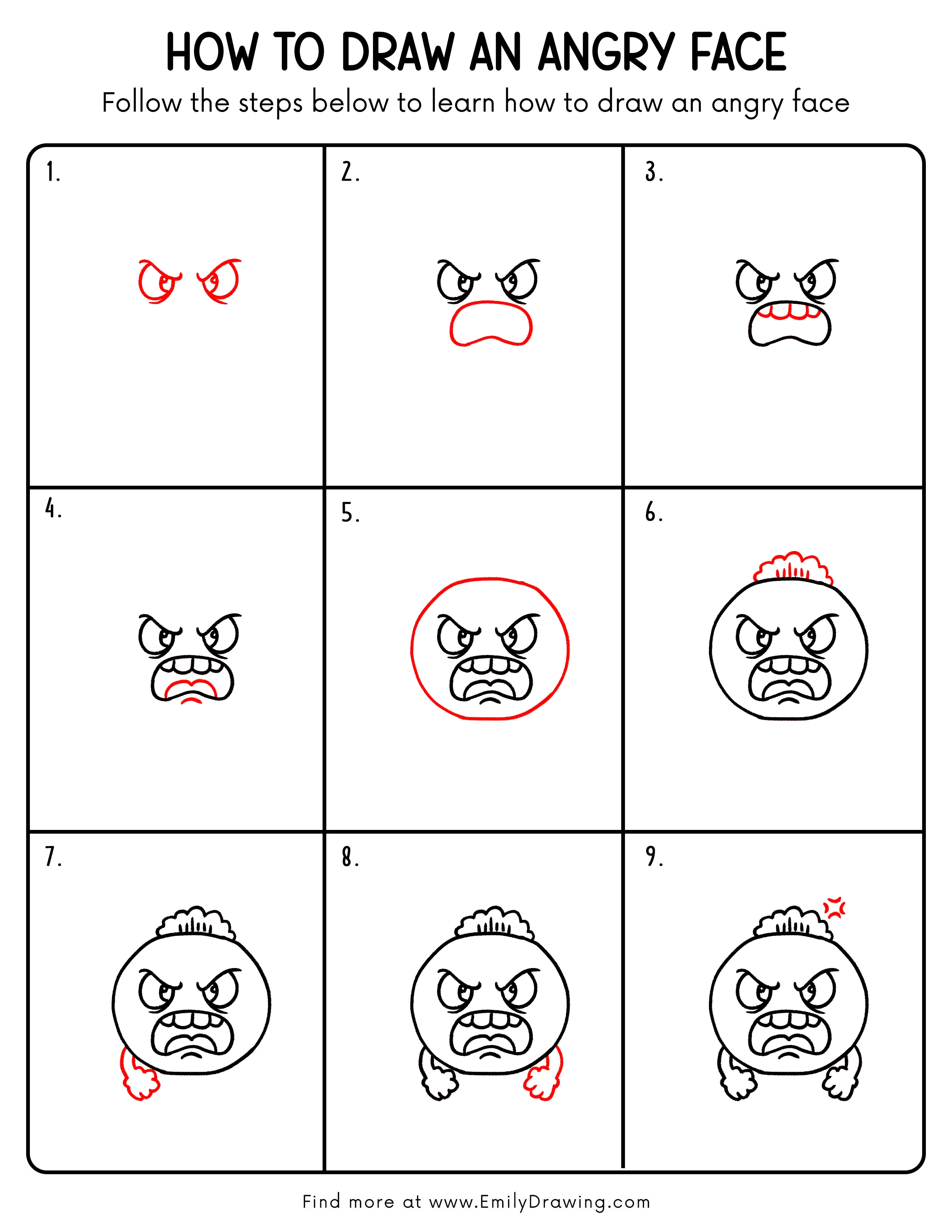 HOW TO DRAW AN ANGRY FACE
Follow the steps below to learn how to draw an angry face

1.

2.

3.

4.

5.

6.

7.

8.

9.

Find more at www.EmilyDrawing.com